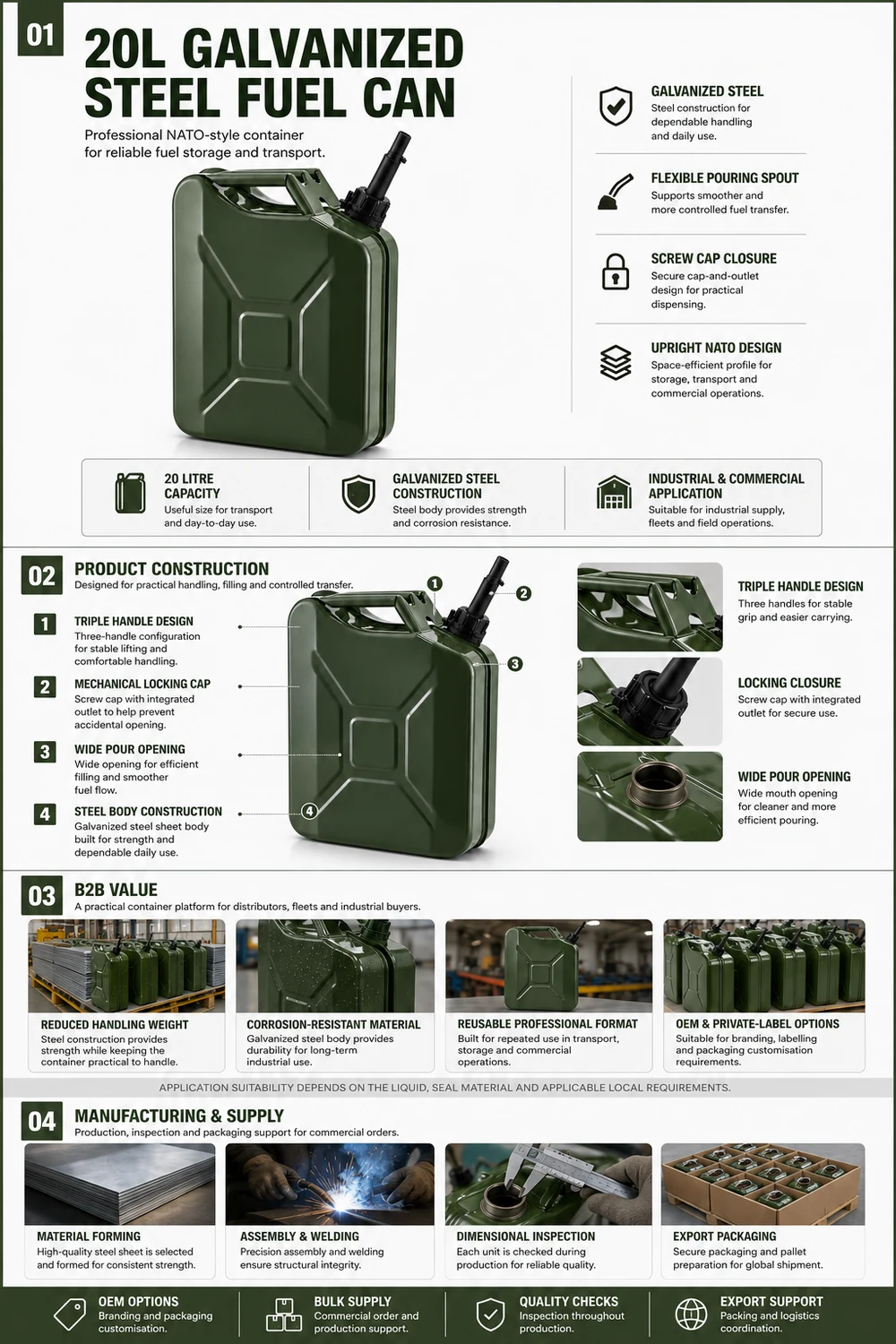 01

20L GALVANIZED STEEL FUEL CAN

Professional NATO-style container for reliable fuel storage and transport.

GALVANIZED STEEL
Steel construction for dependable handling and daily use.

FLEXIBLE POURING SPOUT
Supports smoother and more controlled fuel transfer.

SCREW CAP CLOSURE
Secure cap-and-outlet design for practical dispensing.

UPRIGHT NATO DESIGN
Space-efficient profile for storage, transport and commercial operations.

20 LITRE CAPACITY
Useful size for transport and day-to-day use.

GALVANIZED STEEL CONSTRUCTION
Steel body provides strength and corrosion resistance.

INDUSTRIAL & COMMERCIAL APPLICATION
Suitable for industrial supply, fleets and field operations.

02

PRODUCT CONSTRUCTION
Designed for practical handling, filling and controlled transfer.

1 TRIPLE HANDLE DESIGN
Three-handle configuration for stable lifting and comfortable handling.

2 MECHANICAL LOCKING CAP
Screw cap with integrated outlet to help prevent accidental opening.

3 WIDE POUR OPENING
Wide opening for efficient filling and smoother fuel flow.

4 STEEL BODY CONSTRUCTION
Galvanized steel sheet body built for strength and dependable daily use.

1 2 3 4

TRIPLE HANDLE DESIGN
Three handles for stable grip and easier carrying.

LOCKING CLOSURE
Screw cap with integrated outlet for secure use.

WIDE POUR OPENING
Wide mouth opening for cleaner and more efficient pouring.

03

B2B VALUE
A practical container platform for distributors, fleets and industrial buyers.

REDUCED HANDLING WEIGHT
Steel construction provides strength while keeping the container practical to handle.

CORROSION-RESISTANT MATERIAL
Galvanized steel body provides durability for long-term industrial use.

REUSABLE PROFESSIONAL FORMAT
Built for repeated use in transport, storage and commercial operations.

OEM & PRIVATE-LABEL OPTIONS
Suitable for branding, labelling and packaging customisation requirements.

APPLICATION SUITABILITY DEPENDS ON THE LIQUID, SEAL MATERIAL AND APPLICABLE LOCAL REQUIREMENTS.

04

MANUFACTURING & SUPPLY
Production, inspection and packaging support for commercial orders.

MATERIAL FORMING
High-quality steel sheet is selected and formed for consistent strength.

ASSEMBLY & WELDING
Precision assembly and welding ensure structural integrity.

DIMENSIONAL INSPECTION
Each unit is checked during production for reliable quality.

EXPORT PACKAGING
Secure packaging and pallet preparation for global shipment.

OEM OPTIONS
Branding and packaging customisation.

BULK SUPPLY
Commercial order and production support.

QUALITY CHECKS
Inspection throughout production.

EXPORT SUPPORT
Packing and logistics coordination.