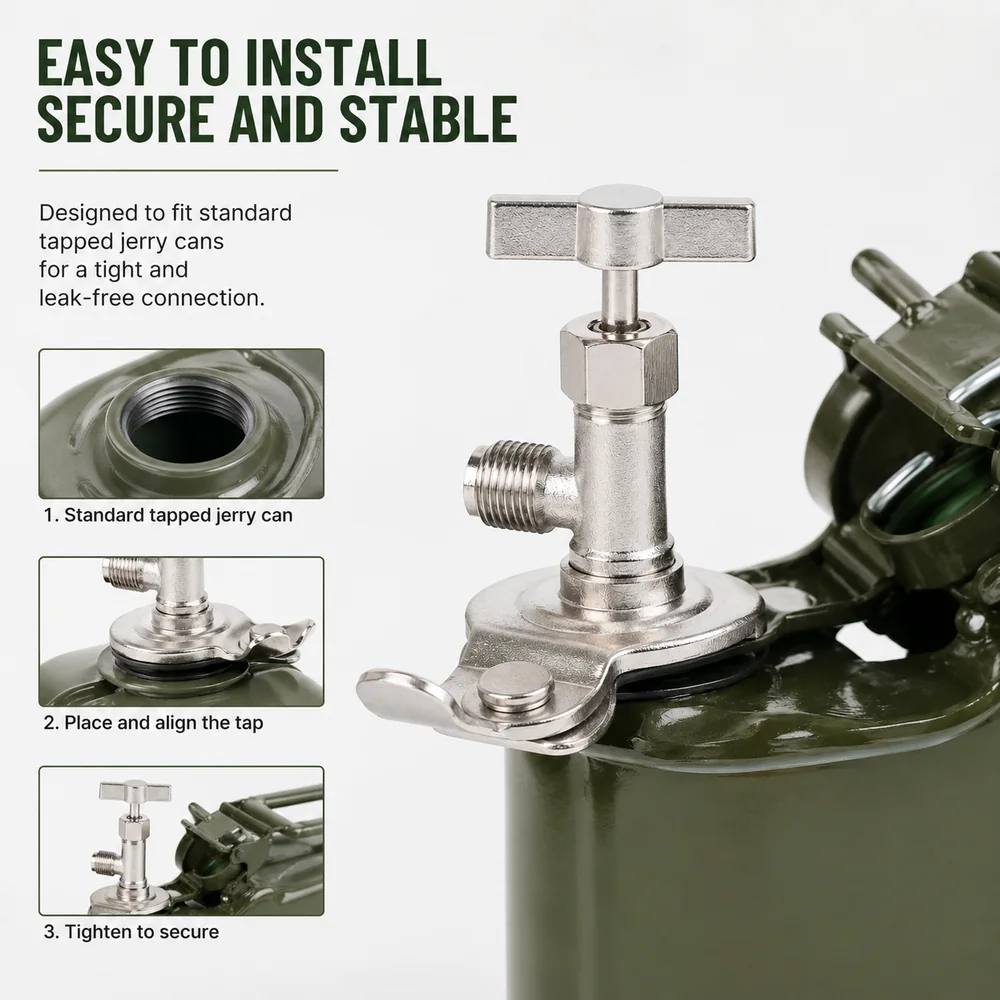 EASY TO INSTALL
SECURE AND STABLE

Designed to fit standard tapped jerry cans for a tight and leak-free connection.

1. Standard tapped jerry can

2. Place and align the tap

3. Tighten to secure